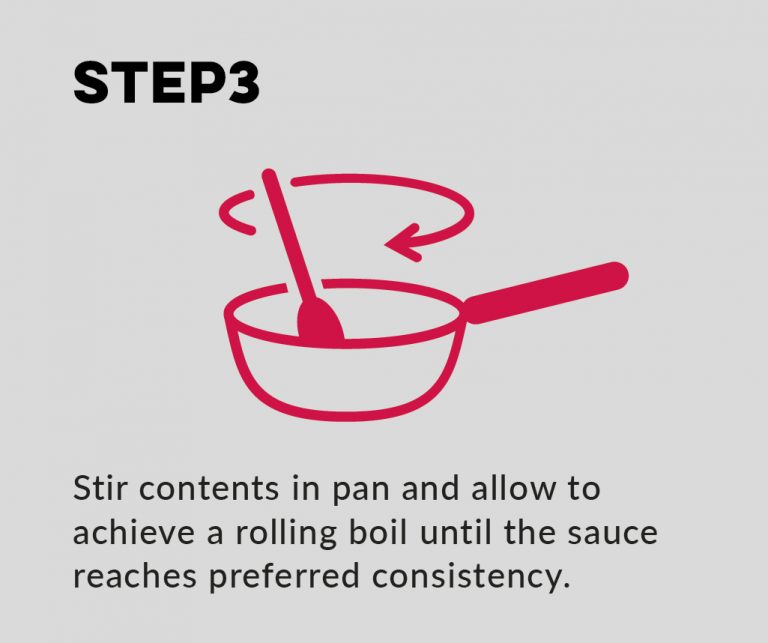 STEP3

Stir contents in pan and allow to achieve a rolling boil until the sauce reaches preferred consistency.