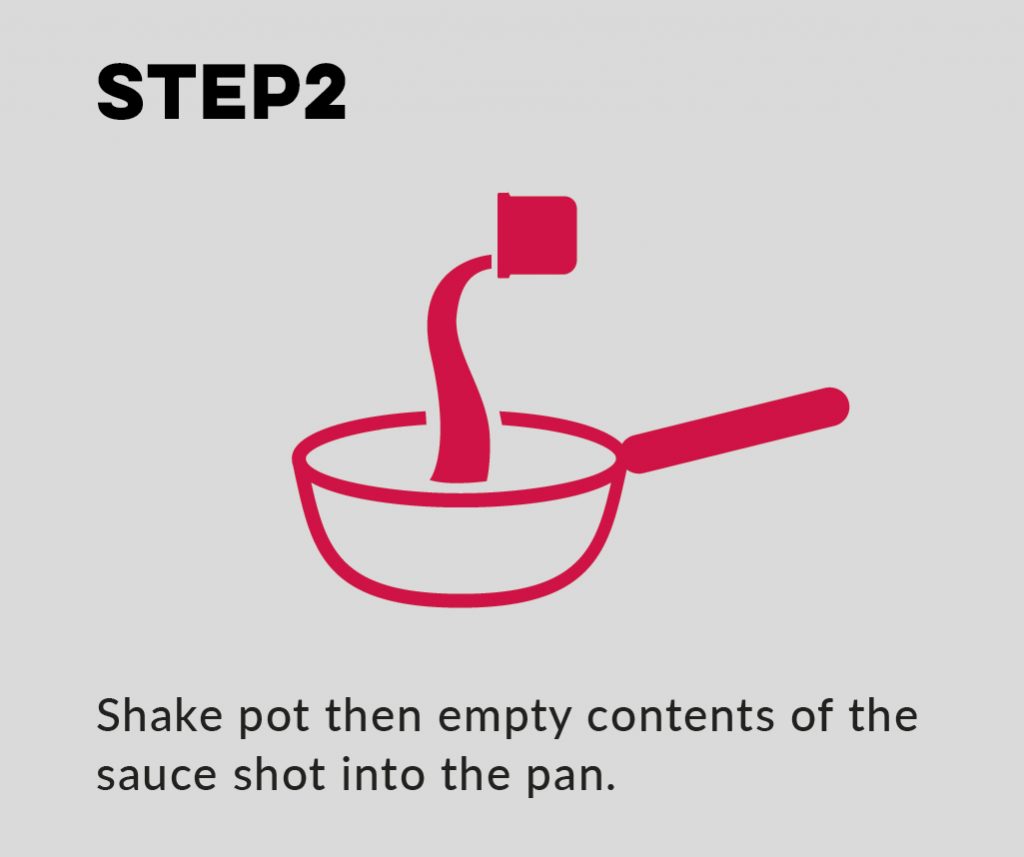 STEP2

Shake pot then empty contents of the sauce shot into the pan.